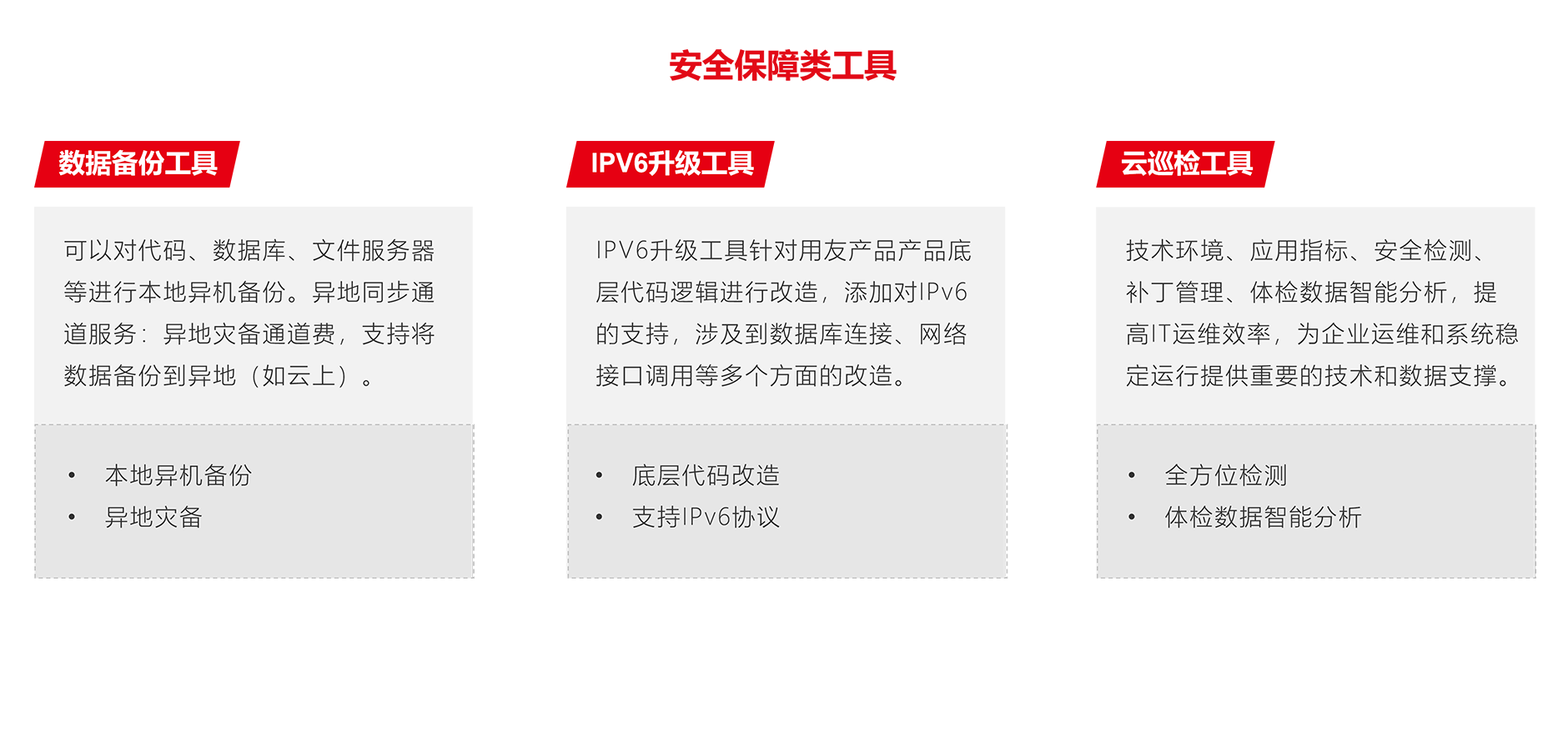 安全保障类工具

数据备份工具

可以对代码、数据库、文件服务器等进行本地异机备份。异地同步通道服务：异地灾备通道费，支持将数据备份到异地（如云上）。

• 本地异机备份
• 异地灾备

IPV6升级工具

IPV6升级工具针对用友产品产品底层代码逻辑进行改造，添加对IPv6的支持，涉及到数据库连接、网络接口调用等多个方面的改造。

• 底层代码改造
• 支持IPv6协议

云巡检工具

技术环境、应用指标、安全检测、补丁管理、体检数据智能分析，提高IT运维效率，为企业运维和系统稳定运行提供重要的技术和数据支撑。

• 全方位检测
• 体检数据智能分析