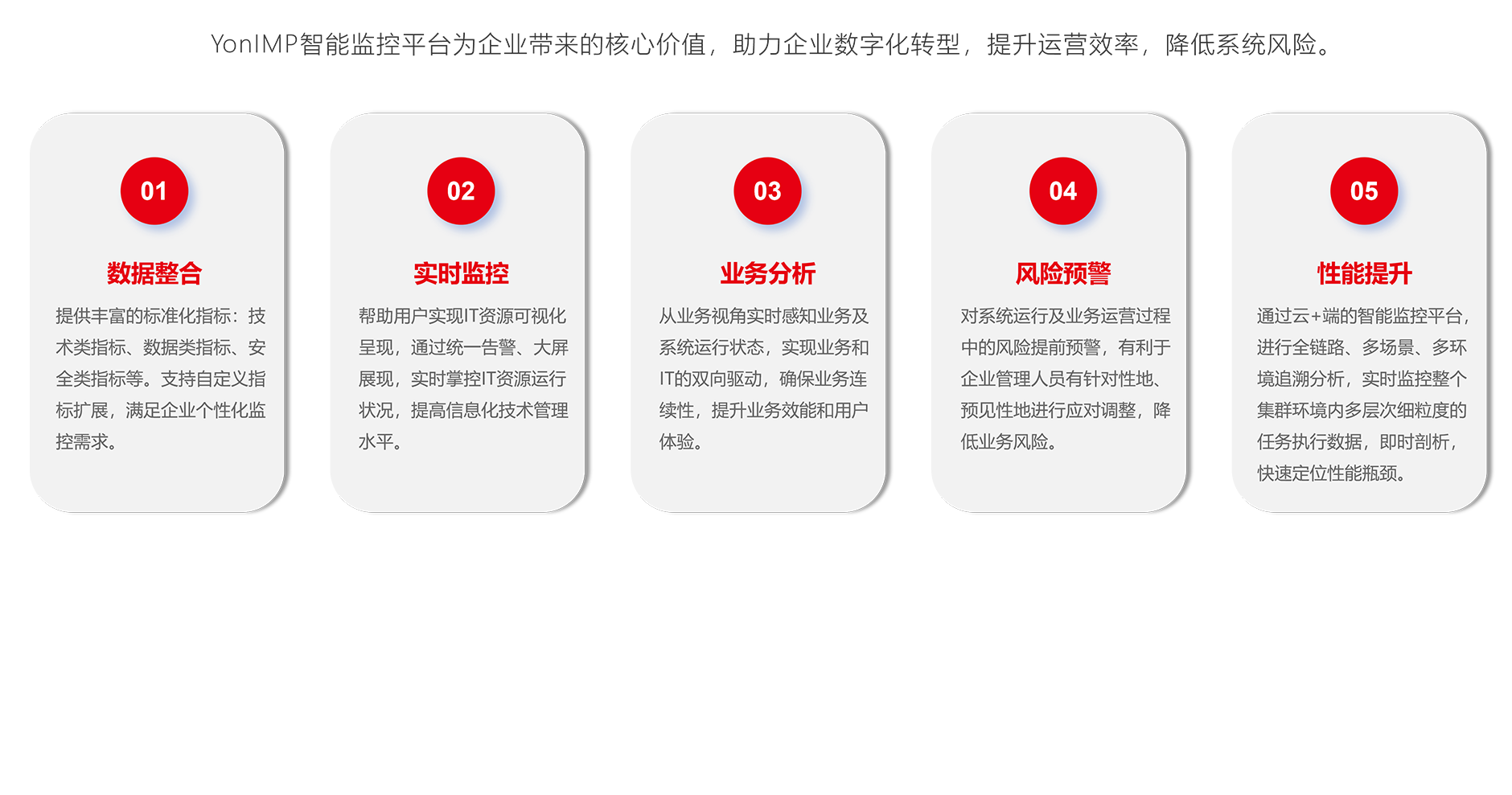 YonIMP智能监控平台为企业带来的核心价值，助力企业数字化转型，提升运营效率，降低系统风险。

01

数据整合

提供丰富的标准化指标：技术类指标、数据类指标、安全类指标等。支持自定义指标扩展，满足企业个性化监控需求。

02

实时监控

帮助用户实现IT资源可视化呈现，通过统一告警、大屏展现，实时掌控IT资源运行状况，提高信息化技术管理水平。

03

业务分析

从业务视角实时感知业务及系统运行状态，实现业务和IT的双向驱动，确保业务连续性，提升业务效能和用户体验。

04

风险预警

对系统运行及业务运营过程中的风险提前预警，有利于企业管理人员有针对性地、预见性地进行应对调整，降低业务风险。

05

性能提升

通过云+端的智能监控平台，进行全链路、多场景、多环境追溯分析，实时监控整个集群环境内多层次细粒度的任务执行数据，即时剖析，快速定位性能瓶颈。