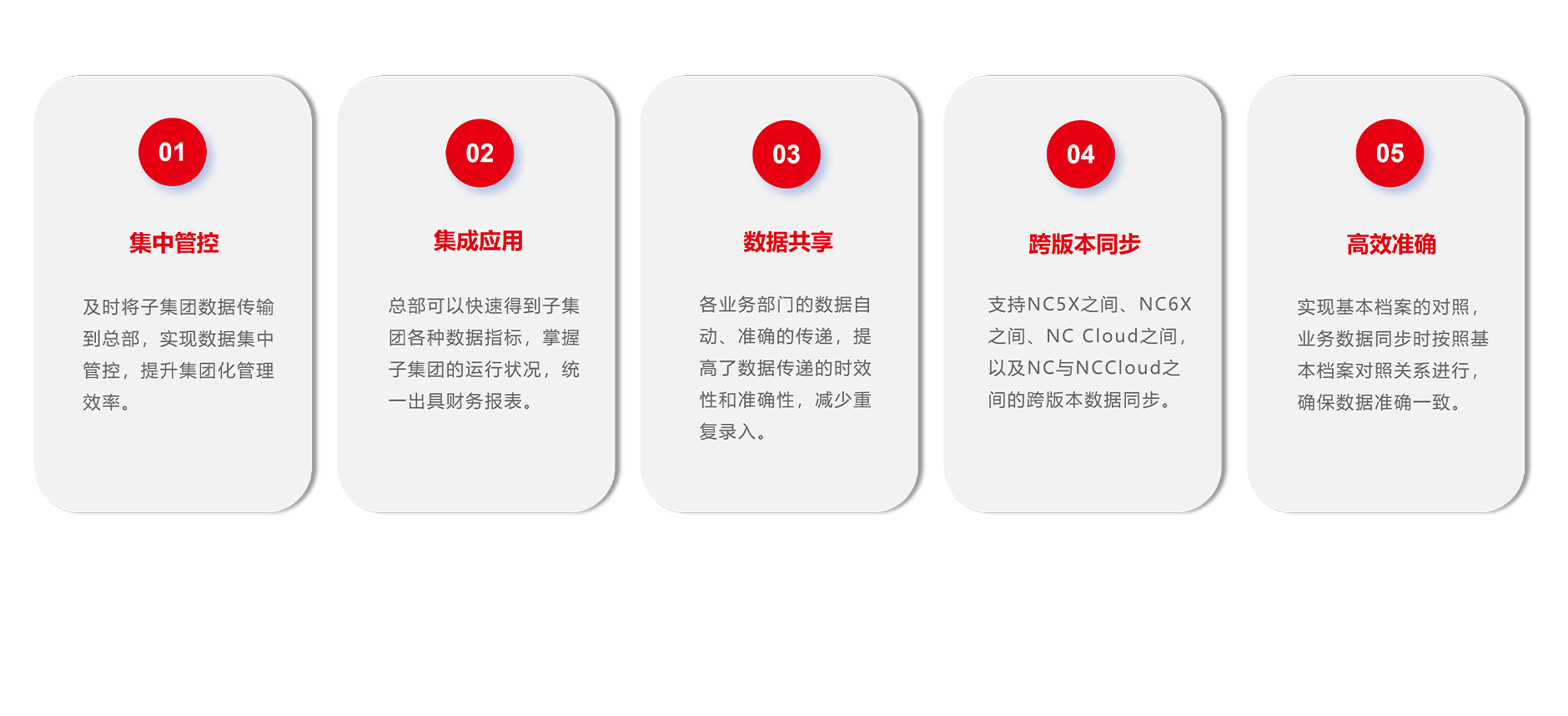 01

集中管控

及时将子集团数据传输到总部，实现数据集中管控，提升集团化管理效率。

02

集成应用

总部可以快速得到子集团各种数据指标，掌握子集团的运行状况，统一出具财务报表。

03

数据共享

各业务部门的数据自动、准确的传递，提高了数据传递的时效性和准确性，减少重复录入。

04

跨版本同步

支持NC5X之间、NC6X之间、NC Cloud之间，以及NC与NCCloud之间的跨版本数据同步。

05

高效准确

实现基本档案的对照，业务数据同步时按照基本档案对照关系进行，确保数据准确一致。